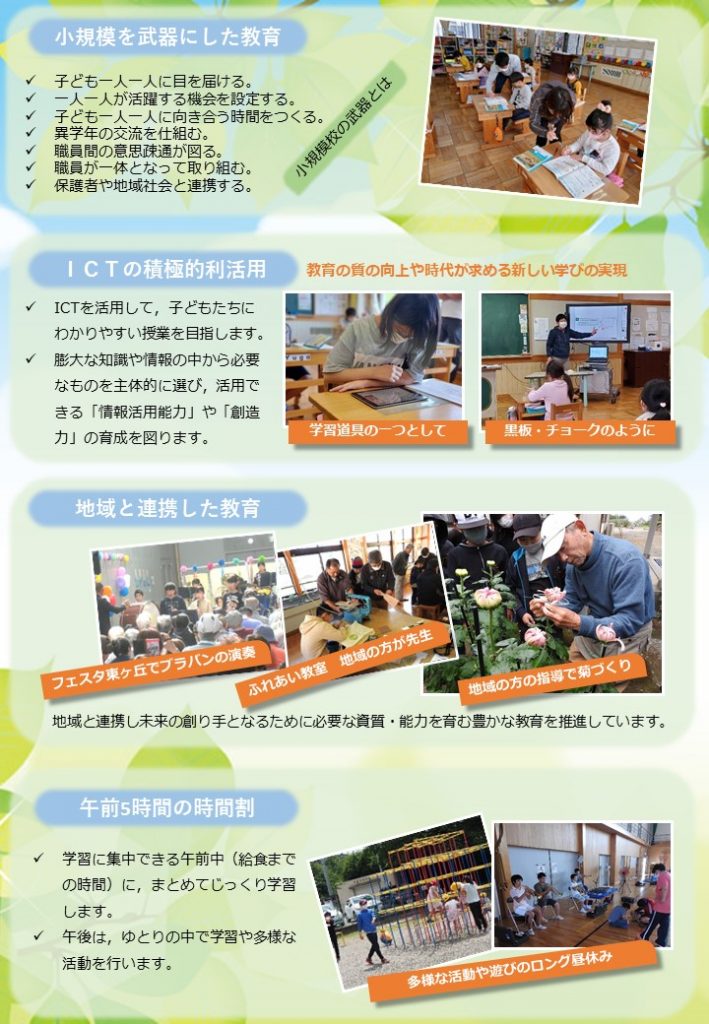 小規模を武器にした教育

✓ 子ども一人一人に目を届ける。
✓ 一人一人が活躍する機会を設定する。
✓ 子ども一人一人に向き合う時間をつくる。
✓ 異学年の交流を仕組む。
✓ 職員間の意思疎通が図る。
✓ 職員が一体となって取り組む。
✓ 保護者や地域社会と連携する。

小規模校の武器とは

ＩＣＴの積極的利活用

教育の質の向上や時代が求める新しい学びの実現

✓ ICTを活用して，子どもたちにわかりやすい授業を目指します。
✓ 膨大な知識や情報の中から必要なものを主体的に選び，活用できる「情報活用能力」や「創造力」の育成を図ります。

学習道具の一つとして

黒板・チョークのように

地域と連携した教育

フェスタ東ヶ丘でブラバンの演奏

ふれあい教室　地域の方が先生

地域の方の指導で菊づくり

地域と連携し未来の創り手となるために必要な資質・能力を育む豊かな教育を推進しています。

午前5時間の時間割

✓ 学習に集中できる午前中（給食までの時間）に，まとめてじっくり学習します。
✓ 午後は，ゆとりの中で学習や多様な活動を行います。

多様な活動や遊びのロング昼休み